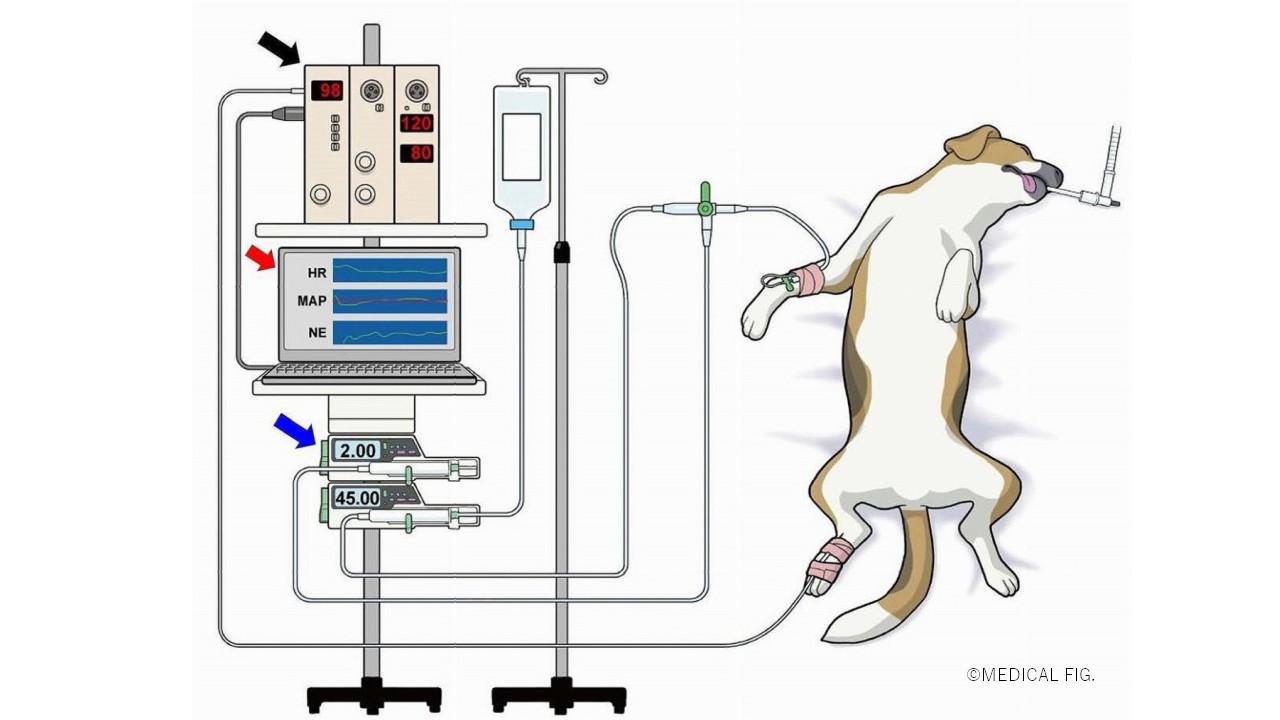 98
120
80
HR
MAP
NE
2.00
45.00
©MEDICAL FIG.